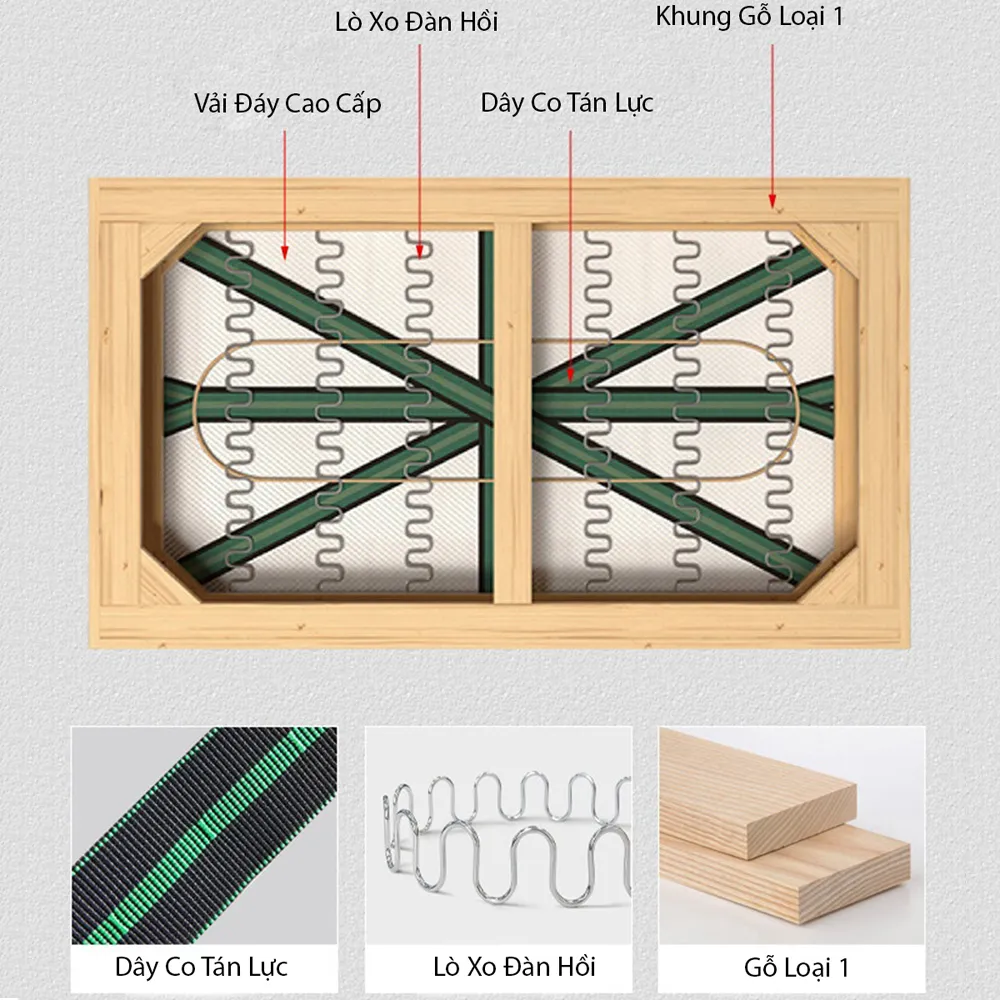 Lò Xo Đàn Hồi

Khung Gỗ Loại 1

Vải Đáy Cao Cấp

Dây Co Tán Lực

Dây Co Tán Lực

Lò Xo Đàn Hồi

Gỗ Loại 1